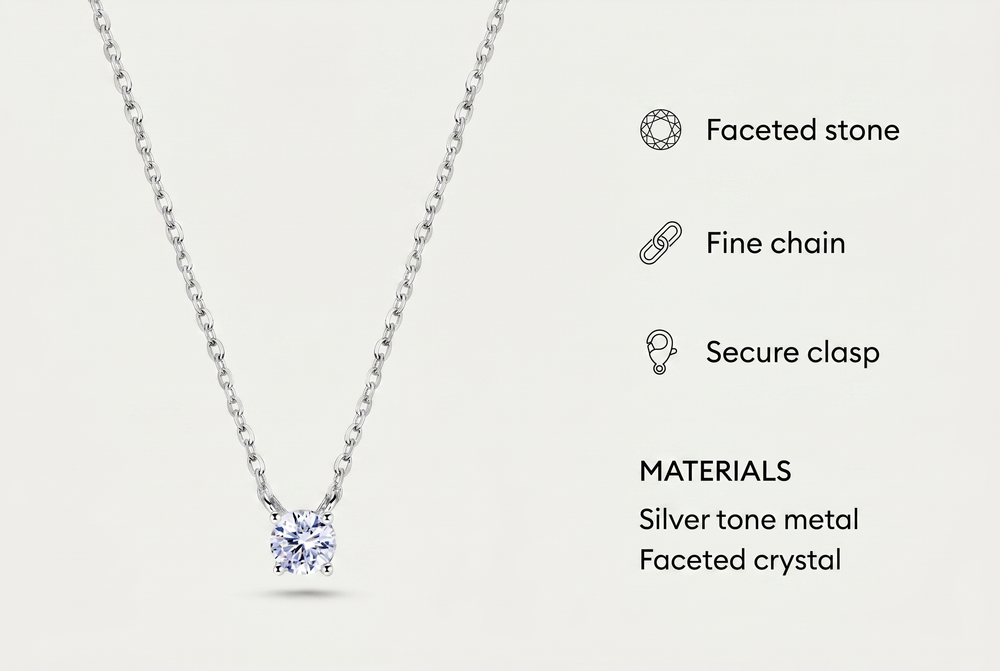 Faceted stone

Fine chain

Secure clasp

MATERIALS
Silver tone metal
Faceted crystal