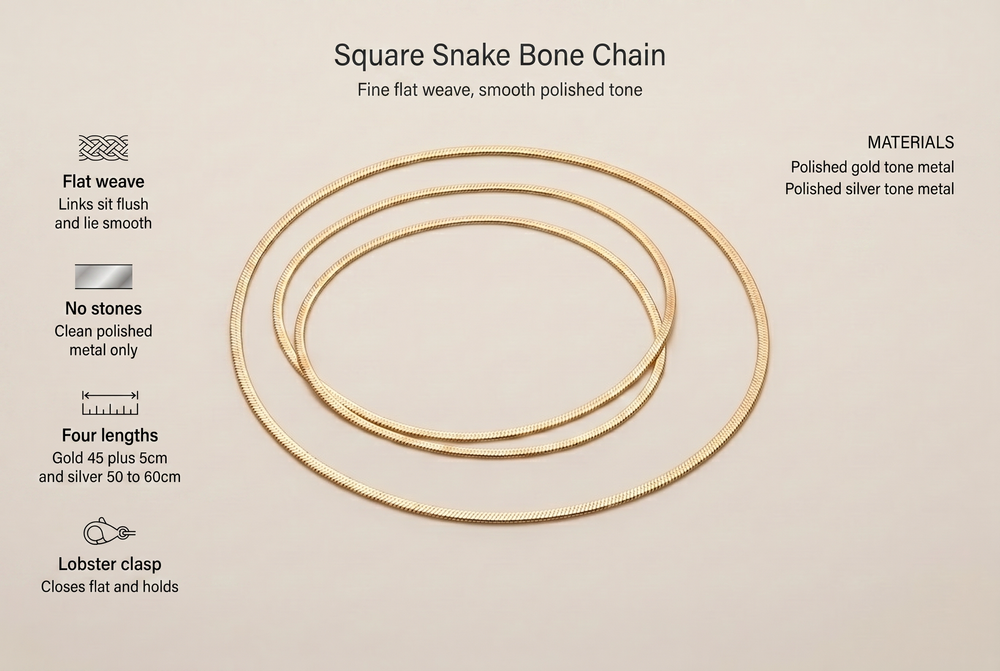 Square Snake Bone Chain

Fine flat weave, smooth polished tone

Flat weave
Links sit flush and lie smooth

No stones
Clean polished metal only

Four lengths
Gold 45 plus 5cm and silver 50 to 60cm

Lobster clasp
Closes flat and holds

MATERIALS
Polished gold tone metal
Polished silver tone metal