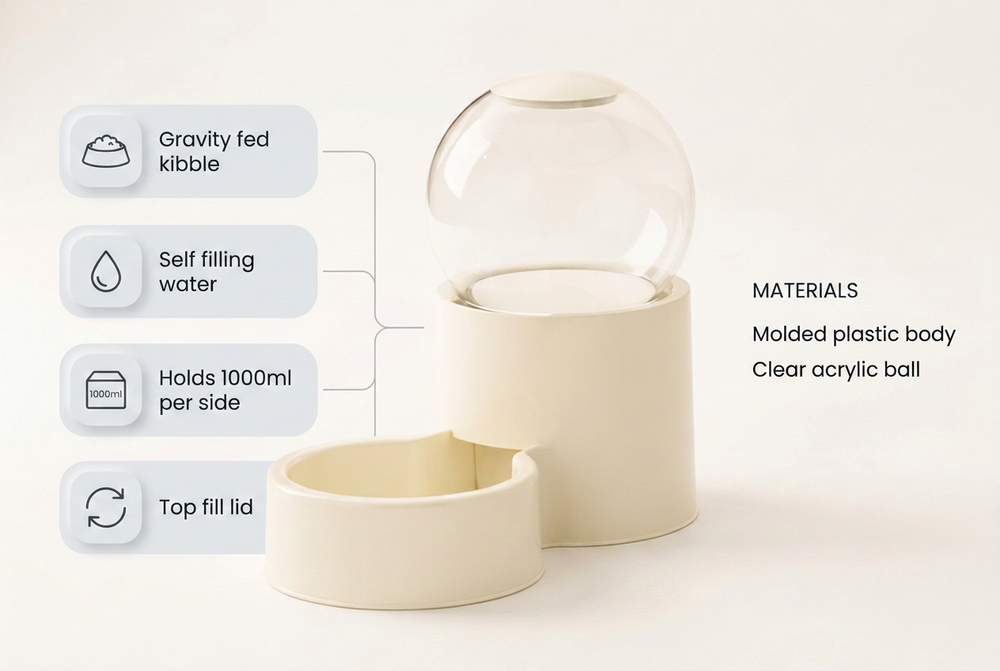 Gravity fed kibble

Self filling water

1000ml

Holds 1000ml per side

Top fill lid

MATERIALS

Molded plastic body

Clear acrylic ball