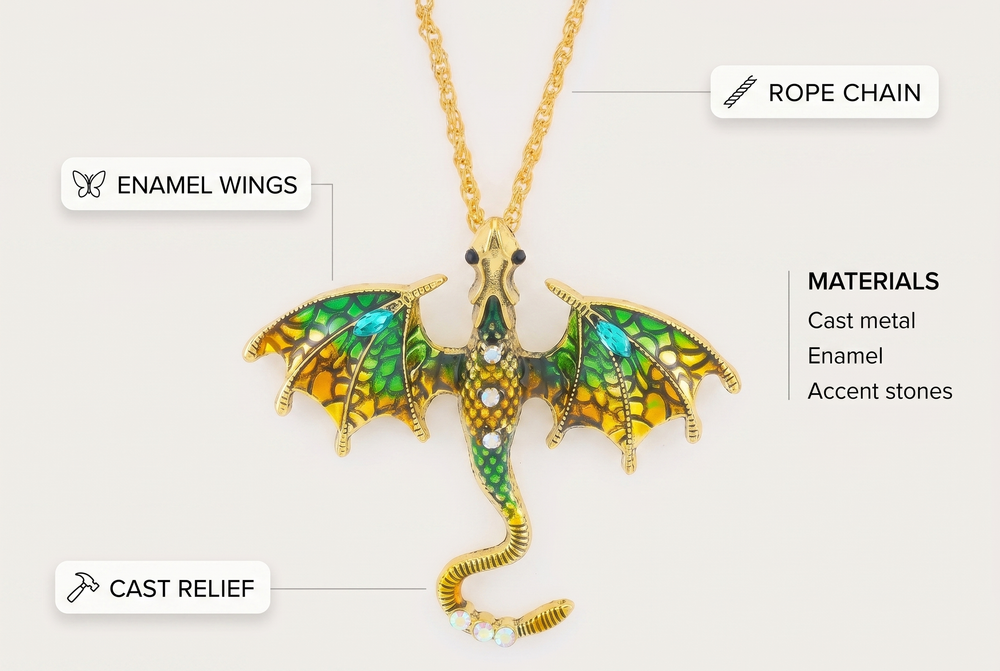 ROPE CHAIN

ENAMEL WINGS

MATERIALS
Cast metal
Enamel
Accent stones

CAST RELIEF