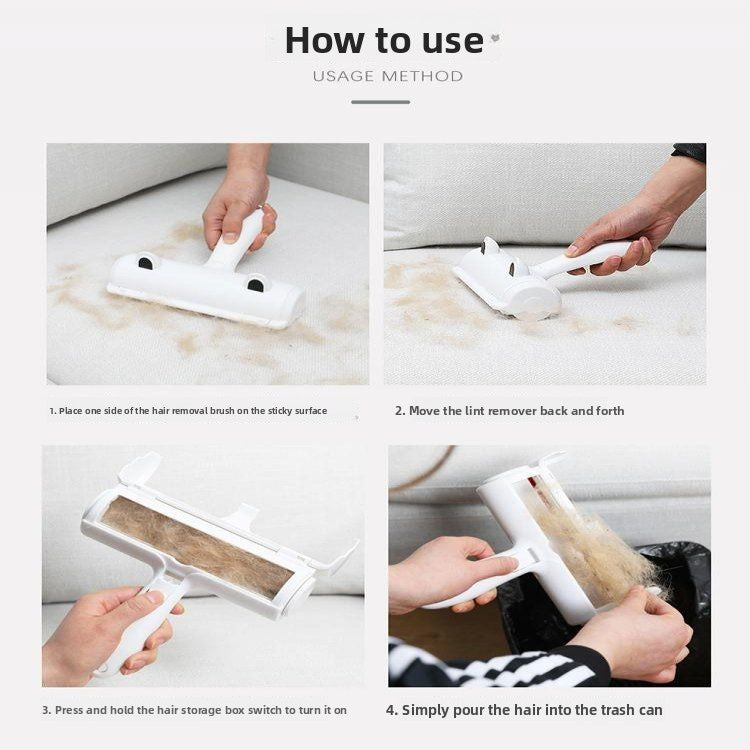 How to use
USAGE METHOD

1. Place one side of the hair removal brush on the sticky surface

2. Move the lint remover back and forth

3. Press and hold the hair storage box switch to turn it on

4. Simply pour the hair into the trash can